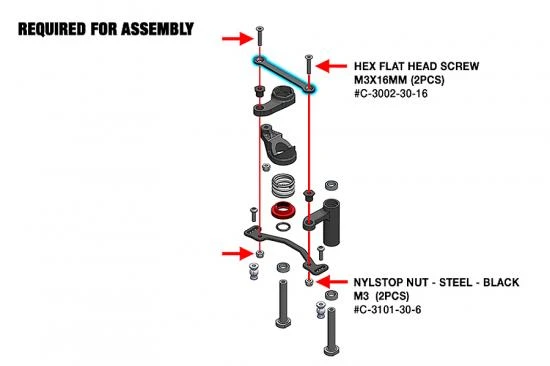 REQUIRED FOR ASSEMBLY

HEX FLAT HEAD SCREW
M3X16MM (2PCS)
#C-3002-30-16

NYLSTOP NUT - STEEL - BLACK
M3 (2PCS)
#C-3101-30-6